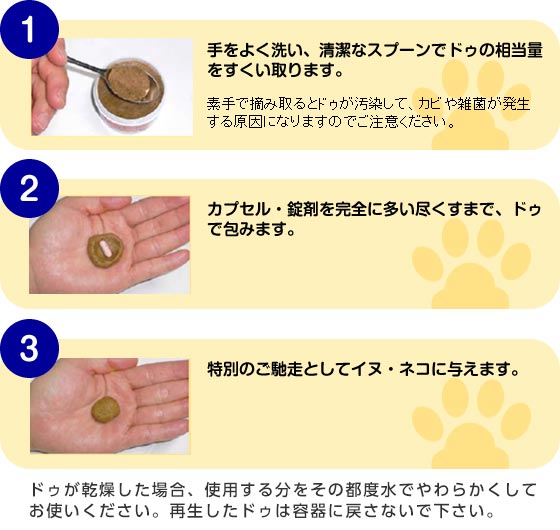 1

手をよく洗い、清潔なスプーンでドゥの相当量をすくい取ります。

素手で摘み取るとドゥが汚染して、カビや雑菌が発生する原因になりますのでご注意ください。

2

カプセル・錠剤を完全に多い尽くすまで、ドゥで包みます。

3

特別のご馳走としてイヌ・ネコに与えます。

ドゥが乾燥した場合、使用する分をその都度水でやわらかくしてお使いください。再生したドゥは容器に戻さないで下さい。